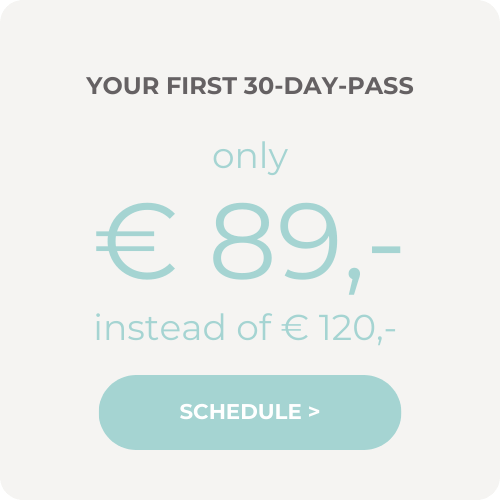 YOUR FIRST 30-DAY-PASS

only

€ 89,-

instead of € 120,-

SCHEDULE >