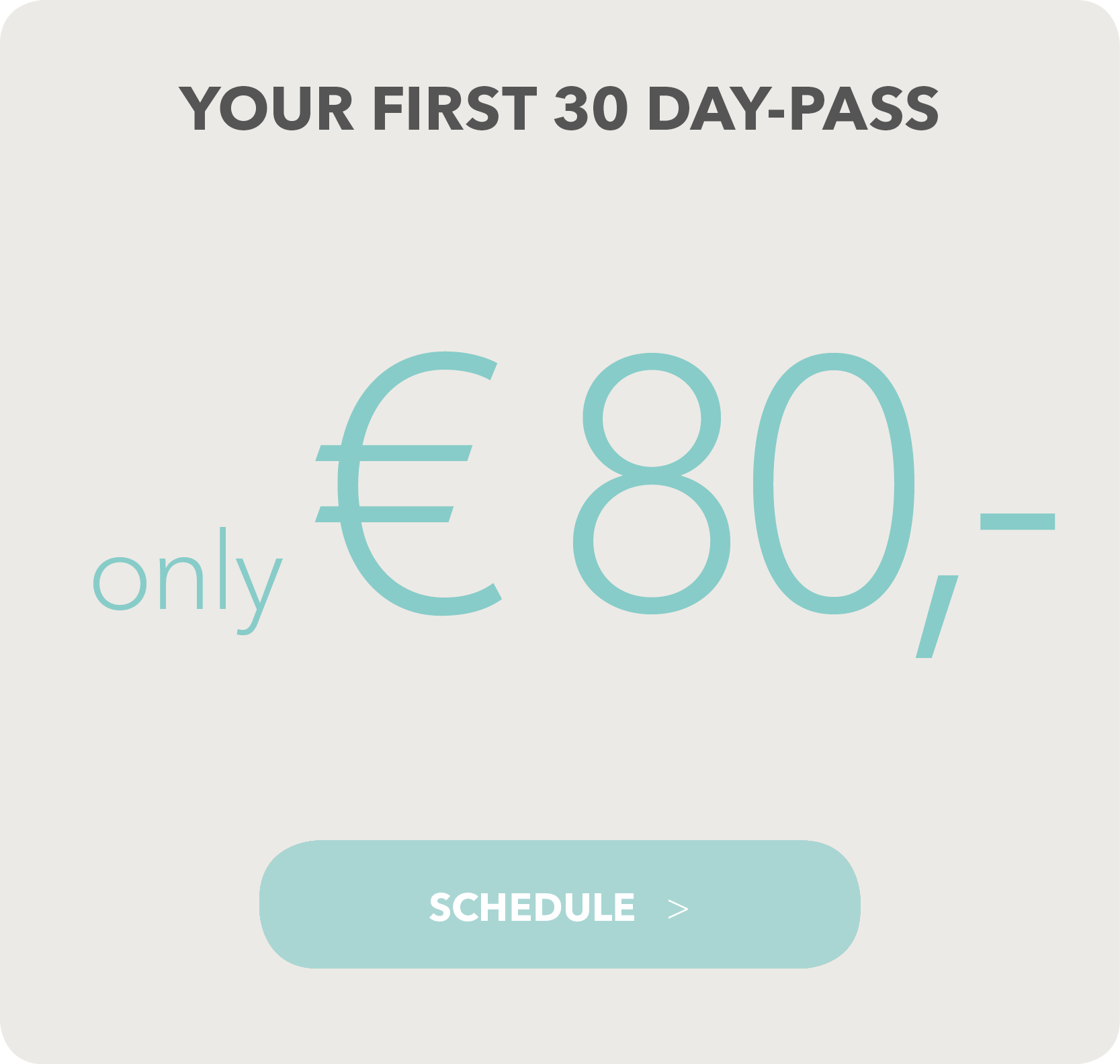 YOUR FIRST 30 DAY-PASS

only € 80,-

SCHEDULE >